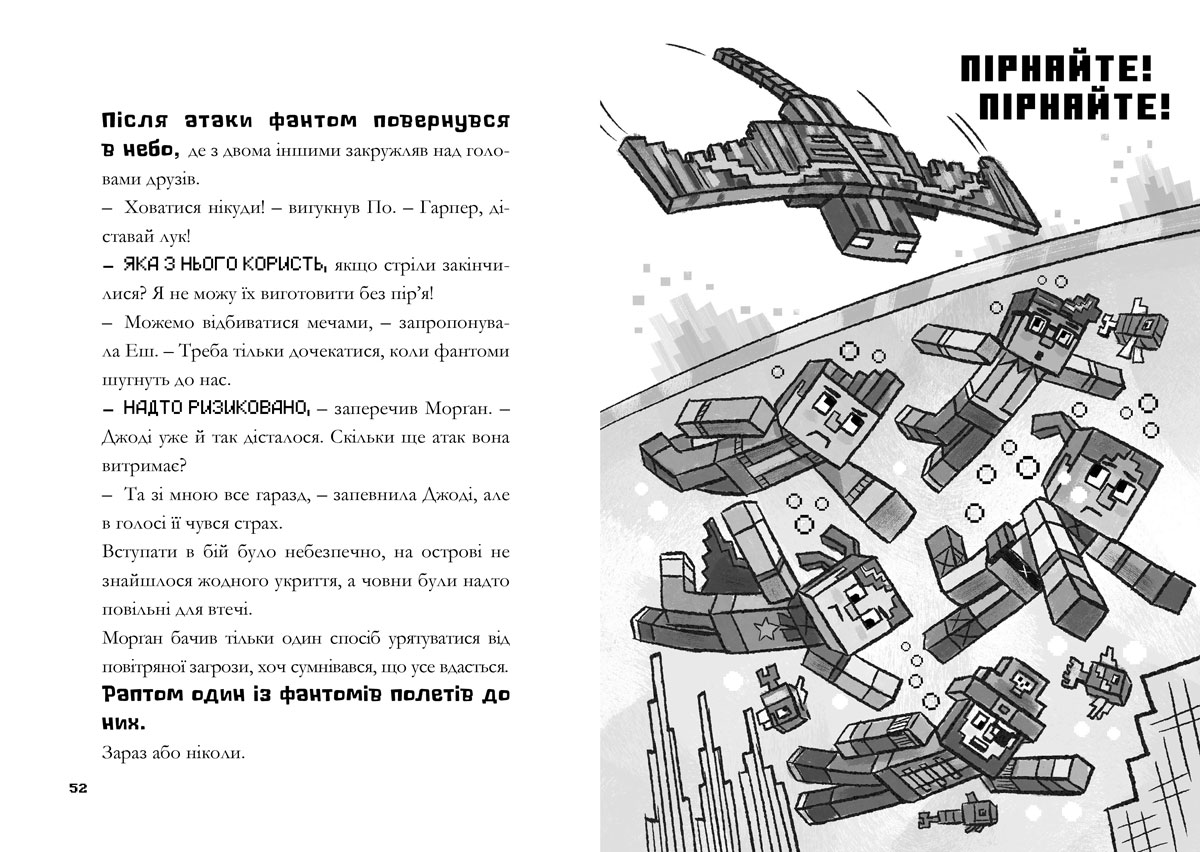 Після атаки фантом повернувся в небо, де з двома іншими закружляв над головами друзів.

– Ховатися нікуди! – вигукнув По. – Гарпер, діставай лук!

– ЯКА З НЬОГО КОРИСТЬ, якщо стріли закінчилися? Я не можу їх виготовити без пір'я!

– Можемо відбиватися мечами, – запропонувала Еш. – Треба тільки дочекатися, коли фантоми шугнуть до нас.

– НАДТО РИЗИКОВАНО, – заперечив Морган. – Джоді уже й так дісталося. Скільки ще атак вона витримає?

– Та зі мною все гаразд, – запевнила Джоді, але в голосі її чувся страх.

Вступати в бій було небезпечно, на острові не знайшлося жодного укриття, а човни були надто повільні для втечі.

Морган бачив тільки один спосіб урятуватися від повітряної загрози, хоч сумнівався, що усе вдасться.

Раптом один із фантомів полетів до них.

Зараз або ніколи.

52

ПІРНАЙТЕ! ПІРНАЙТЕ!